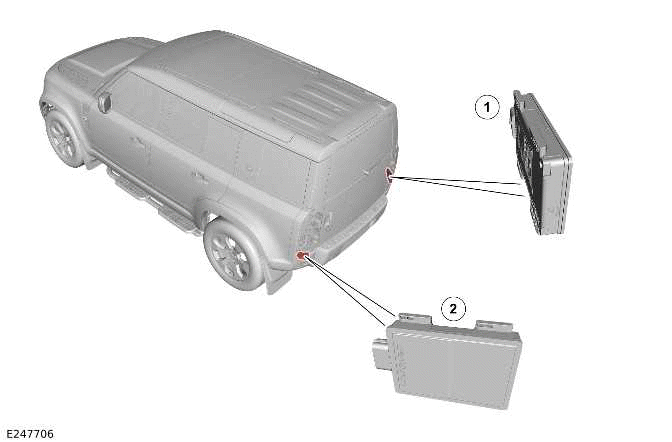 1

2

E247706